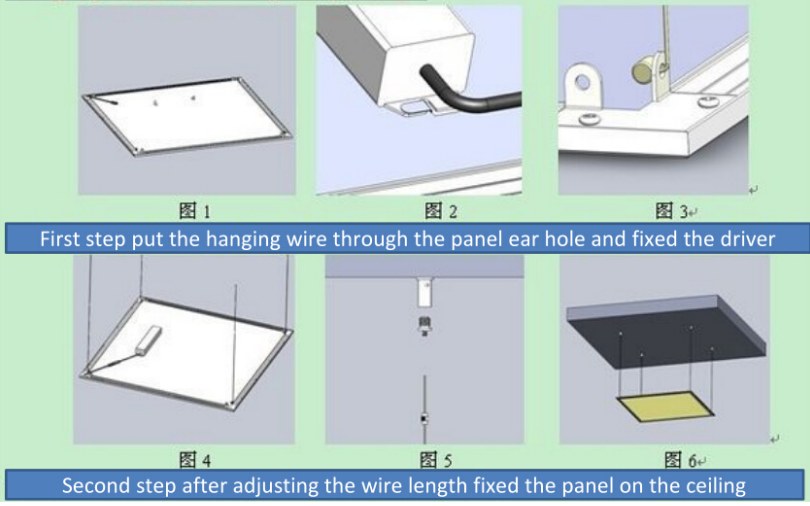 图 1

图 2

图 3

First step put the hanging wire through the panel ear hole and fixed the driver

图 4

图 5

图 6

Second step after adjusting the wire length fixed the panel on the ceiling