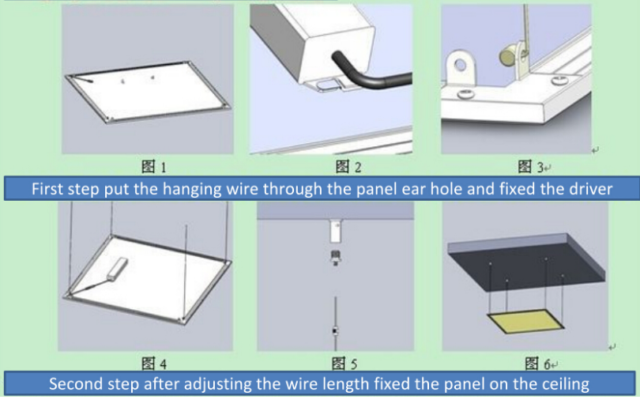 图 1

图 2

图 3

First step put the hanging wire through the panel ear hole and fixed the driver

图 4

图 5

图 6

Second step after adjusting the wire length fixed the panel on the ceiling